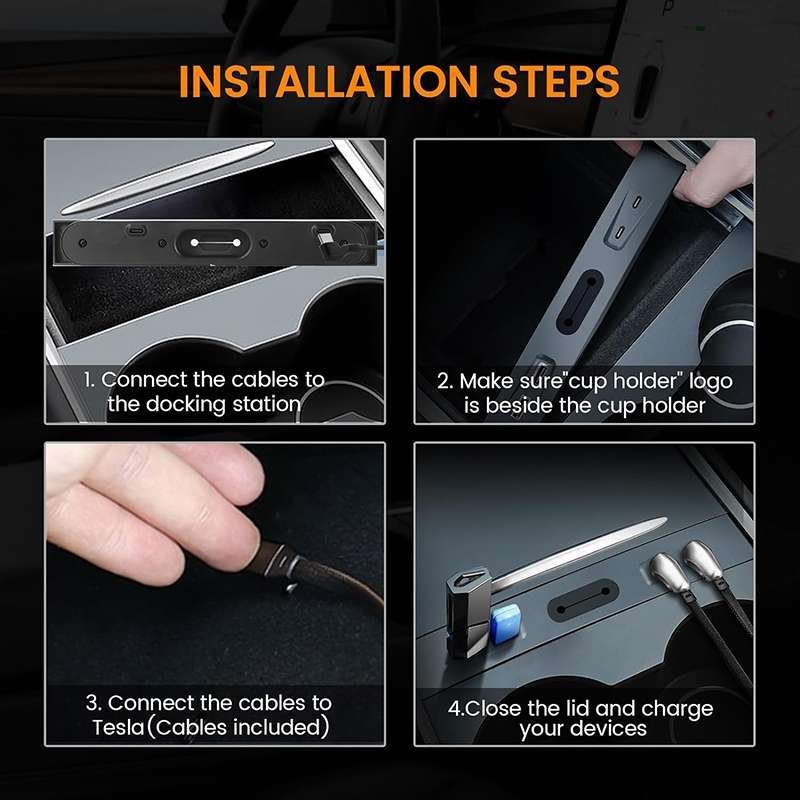 INSTALLATION STEPS

1. Connect the cables to the docking station

2. Make sure"cup holder" logo is beside the cup holder

3. Connect the cables to Tesla(Cables included)

4.Close the lid and charge your devices