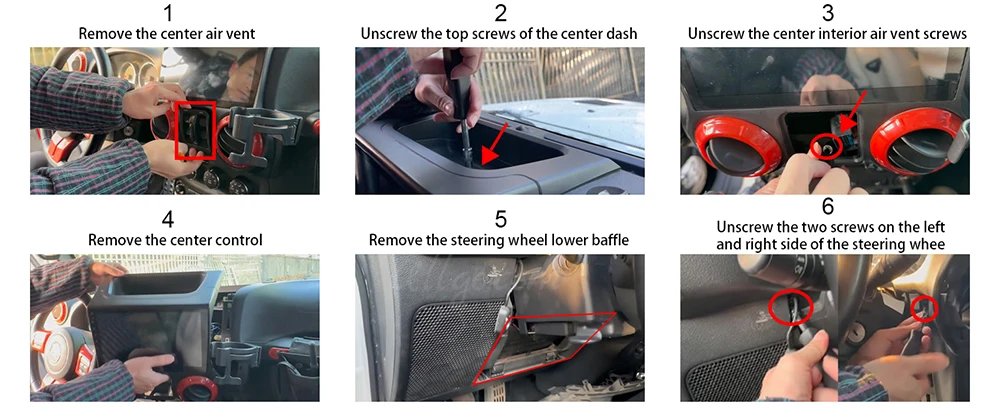 1
Remove the center air vent

2
Unscrew the top screws of the center dash

3
Unscrew the center interior air vent screws

4
Remove the center control

5
Remove the steering wheel lower baffle

6
Unscrew the two screws on the left and right side of the steering whee